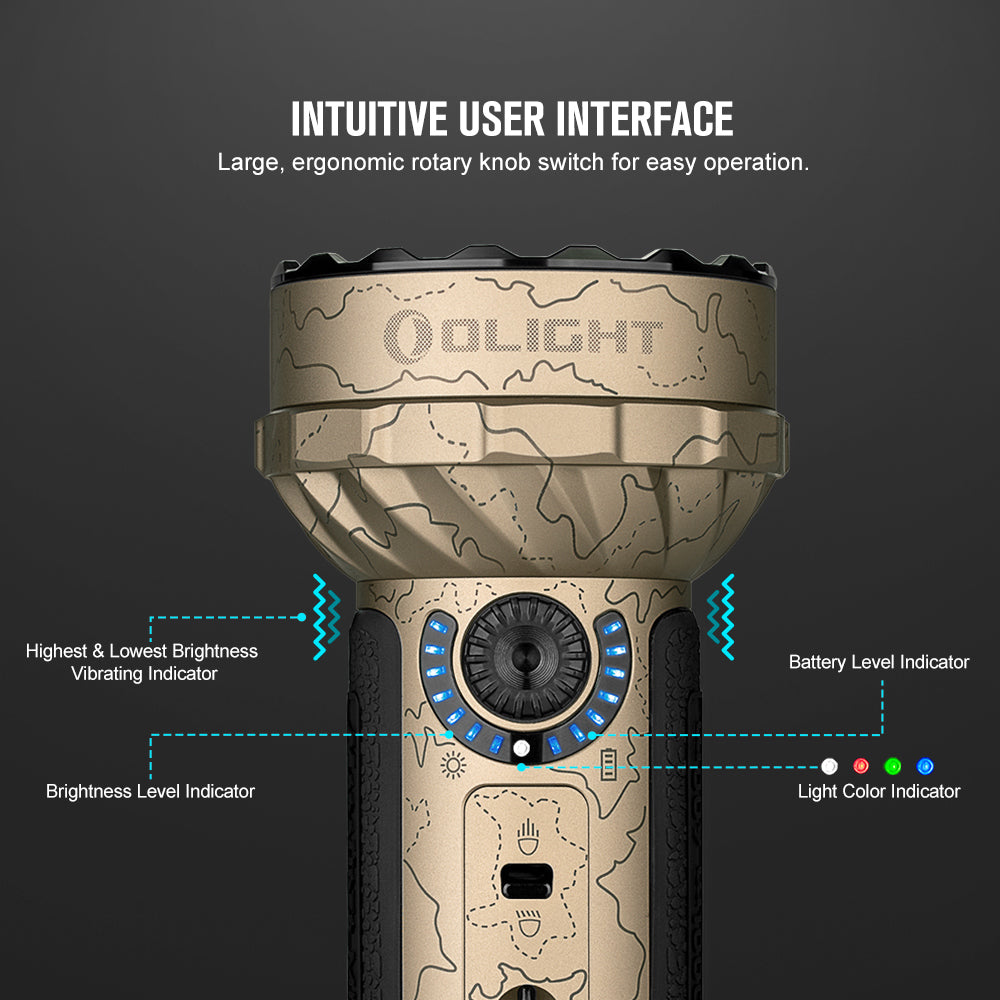 INTUITIVE USER INTERFACE

Large, ergonomic rotary knob switch for easy operation.

OLIGHT

Highest & Lowest Brightness Vibrating Indicator

Battery Level Indicator

Brightness Level Indicator

Light Color Indicator